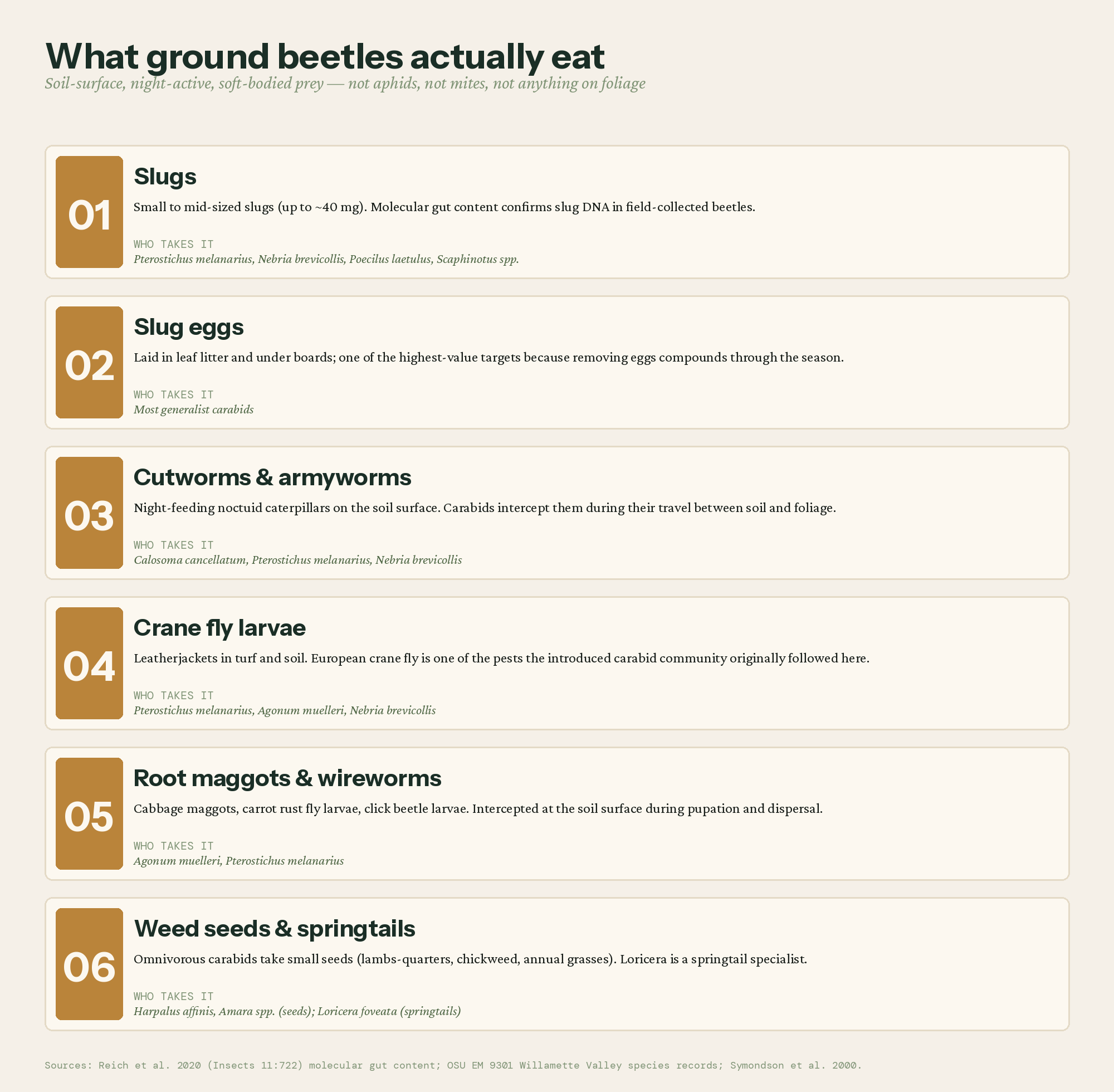 What ground beetles actually eat

Soil-surface, night-active, soft-bodied prey — not aphids, not mites, not anything on foliage

01

Slugs

Small to mid-sized slugs (up to ~40 mg). Molecular gut content confirms slug DNA in field-collected beetles.

WHO TAKES IT
Pterostichus melanarius, Nebria brevicollis, Poecilus laetulus, Scaphinotus spp.

02

Slug eggs

Laid in leaf litter and under boards; one of the highest-value targets because removing eggs compounds through the season.

WHO TAKES IT
Most generalist carabids

03

Cutworms & armyworms

Night-feeding noctuid caterpillars on the soil surface. Carabids intercept them during their travel between soil and foliage.

WHO TAKES IT
Calosoma cancellatum, Pterostichus melanarius, Nebria brevicollis

04

Crane fly larvae

Leatherjackets in turf and soil. European crane fly is one of the pests the introduced carabid community originally followed here.

WHO TAKES IT
Pterostichus melanarius, Agonum muelleri, Nebria brevicollis

05

Root maggots & wireworms

Cabbage maggots, carrot rust fly larvae, click beetle larvae. Intercepted at the soil surface during pupation and dispersal.

WHO TAKES IT
Agonum muelleri, Pterostichus melanarius

06

Weed seeds & springtails

Omnivorous carabids take small seeds (lambs-quarters, chickweed, annual grasses). Loricera is a springtail specialist.

WHO TAKES IT
Harpalus affinis, Amara spp. (seeds); Loricera foveata (springtails)

Sources: Reich et al. 2020 (Insects 11:722) molecular gut content; OSU EM 9301 Willamette Valley species records; Symondson et al. 2000.